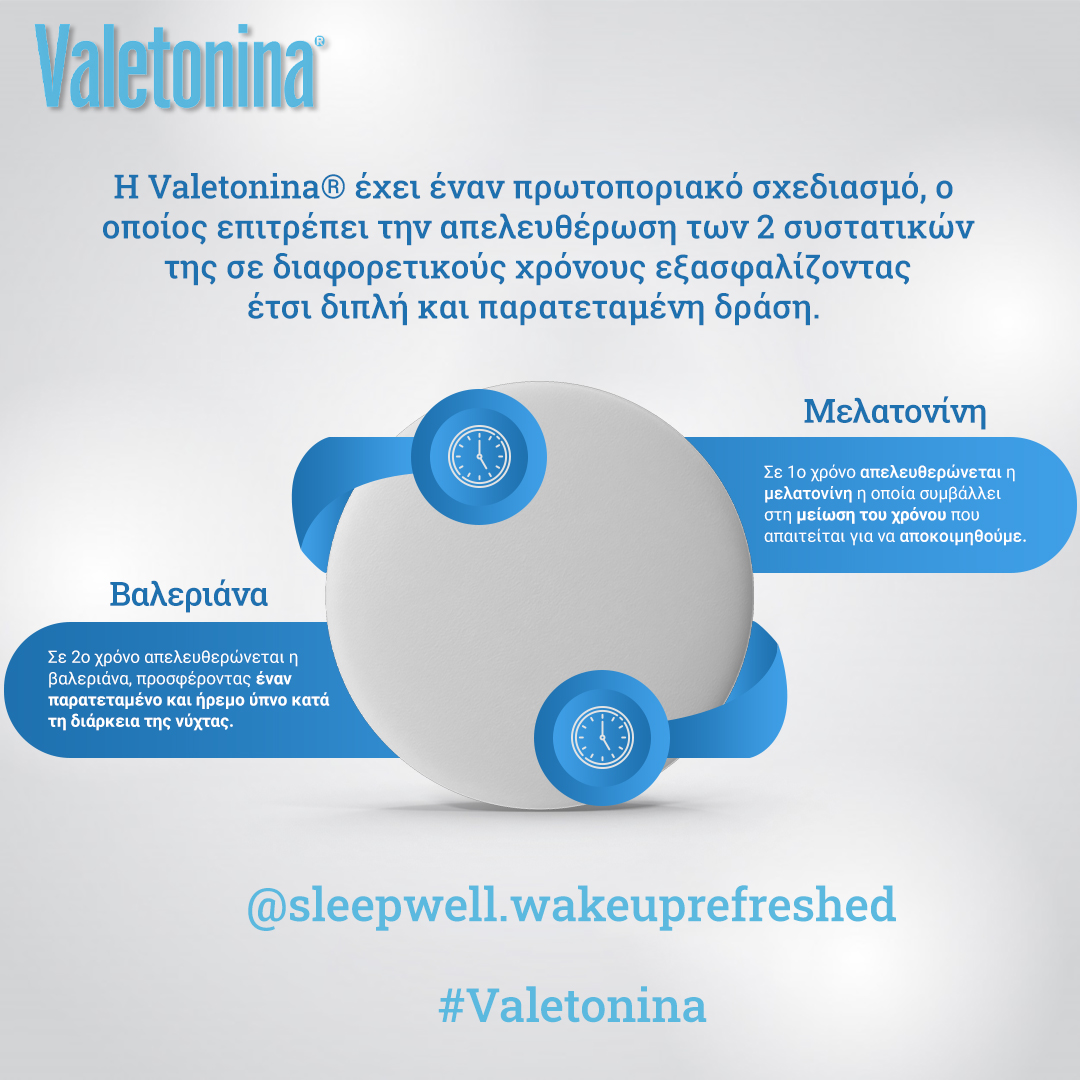 Valetonina®

Η Valetonina® έχει έναν πρωτοποριακό σχεδιασμό, ο οποίος επιτρέπει την απελευθέρωση των 2 συστατικών της σε διαφορετικούς χρόνους εξασφαλίζοντας έτσι διπλή και παρατεταμένη δράση.

Μελατονίνη

Σε 1ο χρόνο απελευθερώνεται η μελατονίνη η οποία συμβάλλει στη μείωση του χρόνου που απαιτείται για να αποκοιμηθούμε.

Βαλεριάνα

Σε 2ο χρόνο απελευθερώνεται η βαλεριάνα, προσφέροντας έναν παρατεταμένο και ήρεμο ύπνο κατά τη διάρκεια της νύχτας.

@sleepwell.wakeuprefreshed

#Valetonina