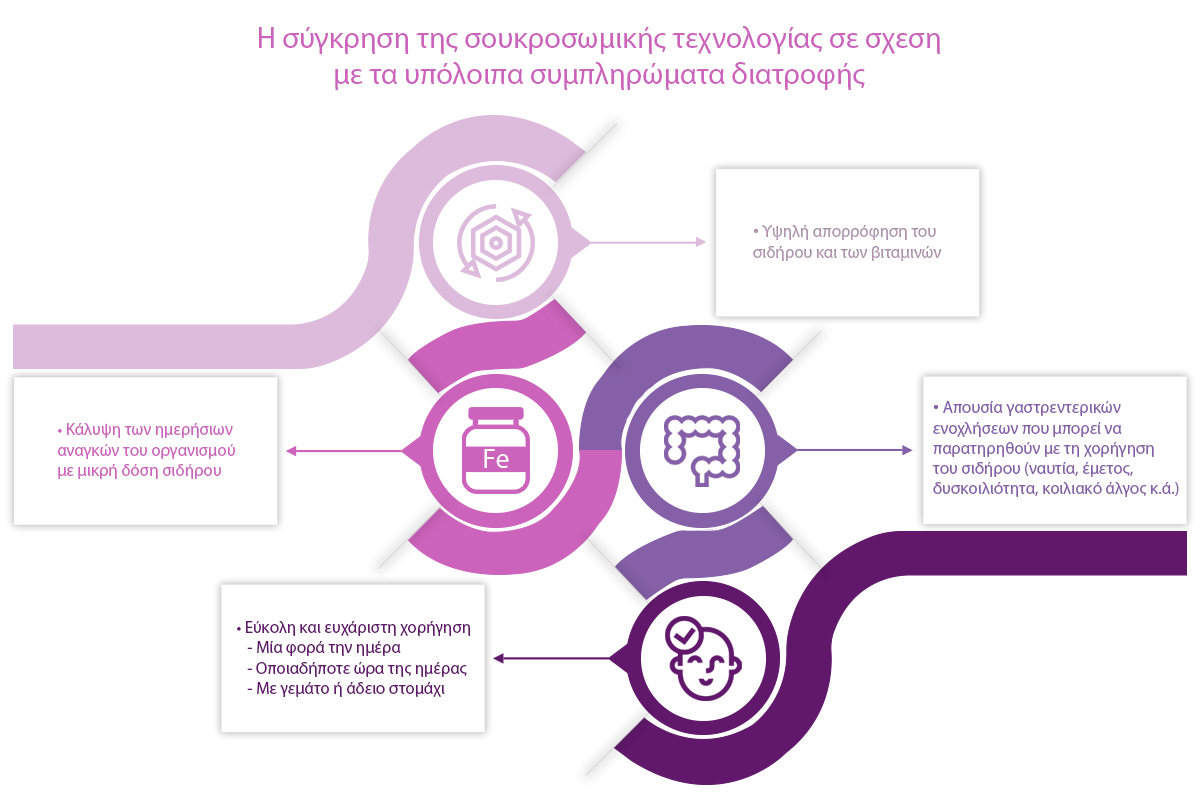 Η σύγκρηση της σουκροσωμικής τεχνολογίας σε σχεση με τα υπόλοιπα συμπληρώματα διατροφής

• Υψηλή απορρόφηση του σιδήρου και των βιταμινών

• Κάλυψη των ημερήσιων αναγκών του οργανισμού με μικρή δόση σιδήρου

Fe

• Απουσία γαστρεντερικών ενοχλήσεων που μπορεί να παρατηρηθούν με τη χορήγηση του σιδήρου (ναυτία, έμετος, δυσκοιλιότητα, κοιλιακό άλγος κ.ά.)

• Εύκολη και ευχάριστη χορήγηση
- Μία φορά την ημέρα
- Οποιαδήποτε ώρα της ημέρας
- Με γεμάτο ή άδειο στομάχι