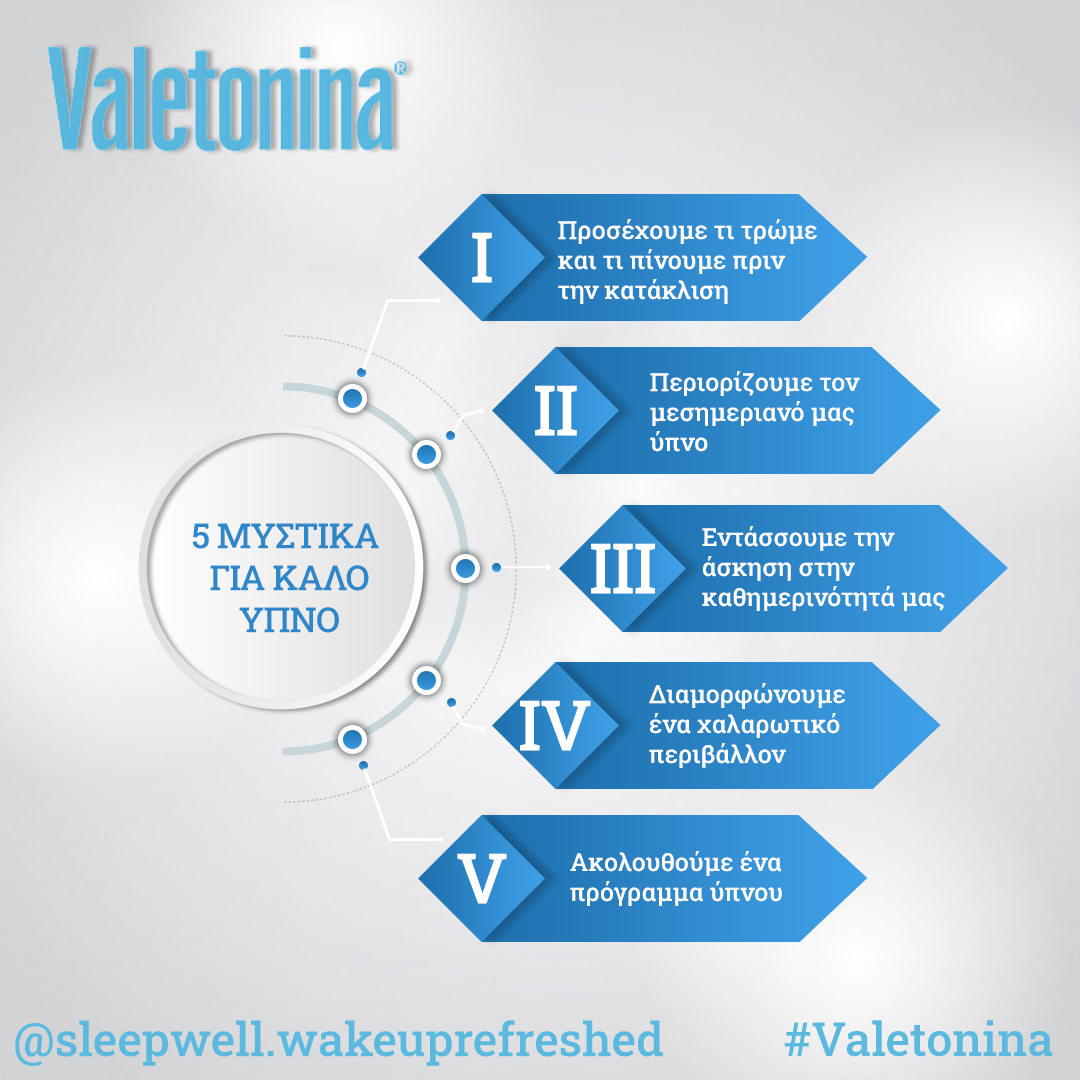 Valetonina®

5 ΜΥΣΤΙΚΑ ΓΙΑ ΚΑΛΟ ΥΠΝΟ

I
Προσέχουμε τι τρώμε και τι πίνουμε πριν την κατάκλιση

II
Περιορίζουμε τον μεσημεριανό μας ύπνο

III
Εντάσσουμε την άσκηση στην καθημερινότητά μας

IV
Διαμορφώνουμε ένα χαλαρωτικό περιβάλλον

V
Ακολουθούμε ένα πρόγραμμα ύπνου

@sleepwell.wakeuprefreshed

#Valetonina